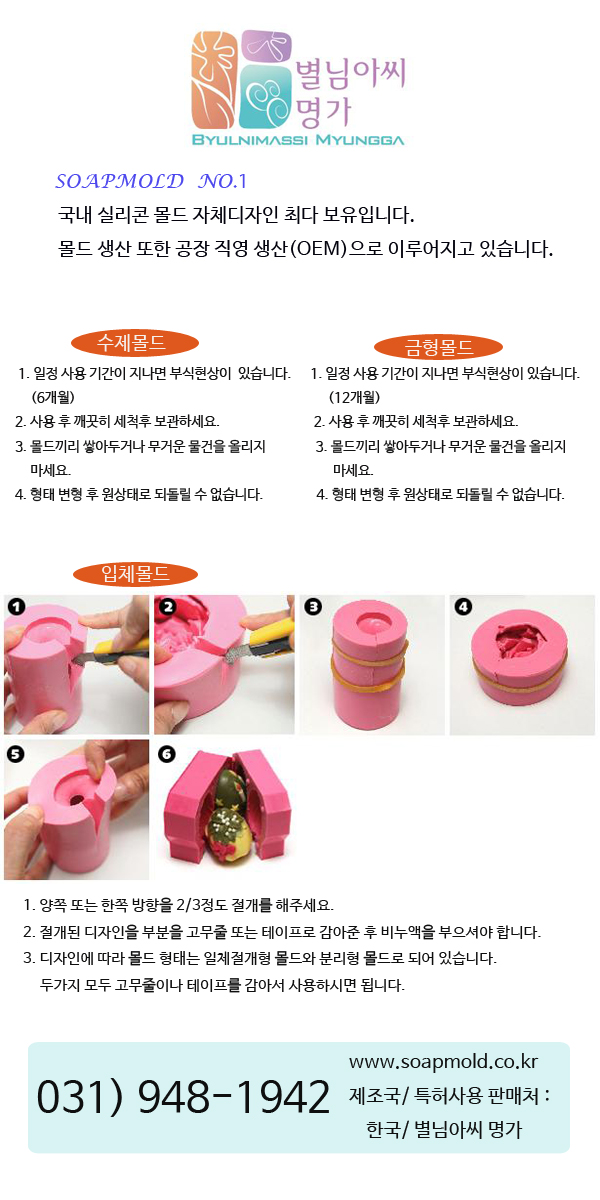 별님아씨
명가
BYULNIMASSI MYUNGGA

SOAPMOLD NO.1
국내 실리콘 몰드 자체디자인 최다 보유입니다.
몰드 생산 또한 공장 직영 생산(OEM)으로 이루어지고 있습니다.

수제몰드
1. 일정 사용 기간이 지나면 부식현상이 있습니다. (6개월)
2. 사용 후 깨끗히 세척후 보관하세요.
3. 몰드끼리 쌓아두거나 무거운 물건을 올리지 마세요.
4. 형태 변형 후 원상태로 되돌릴 수 없습니다.

금형몰드
1. 일정 사용 기간이 지나면 부식현상이 있습니다. (12개월)
2. 사용 후 깨끗히 세척후 보관하세요.
3. 몰드끼리 쌓아두거나 무거운 물건을 올리지 마세요.
4. 형태 변형 후 원상태로 되돌릴 수 없습니다.

입체몰드
1
2
3
4
5
6

1. 양쪽 또는 한쪽 방향을 2/3정도 절개를 해주세요.
2. 절개된 디자인을 부분을 고무줄 또는 테이프로 감아준 후 비누액을 부으셔야 합니다.
3. 디자인에 따라 몰드 형태는 일체절개형 몰드와 분리형 몰드로 되어 있습니다.
두가지 모두 고무줄이나 테이프를 감아서 사용하시면 됩니다.

031) 948-1942
www.soapmold.co.kr
제조국/ 특허사용 판매처 :
한국/ 별님아씨 명가